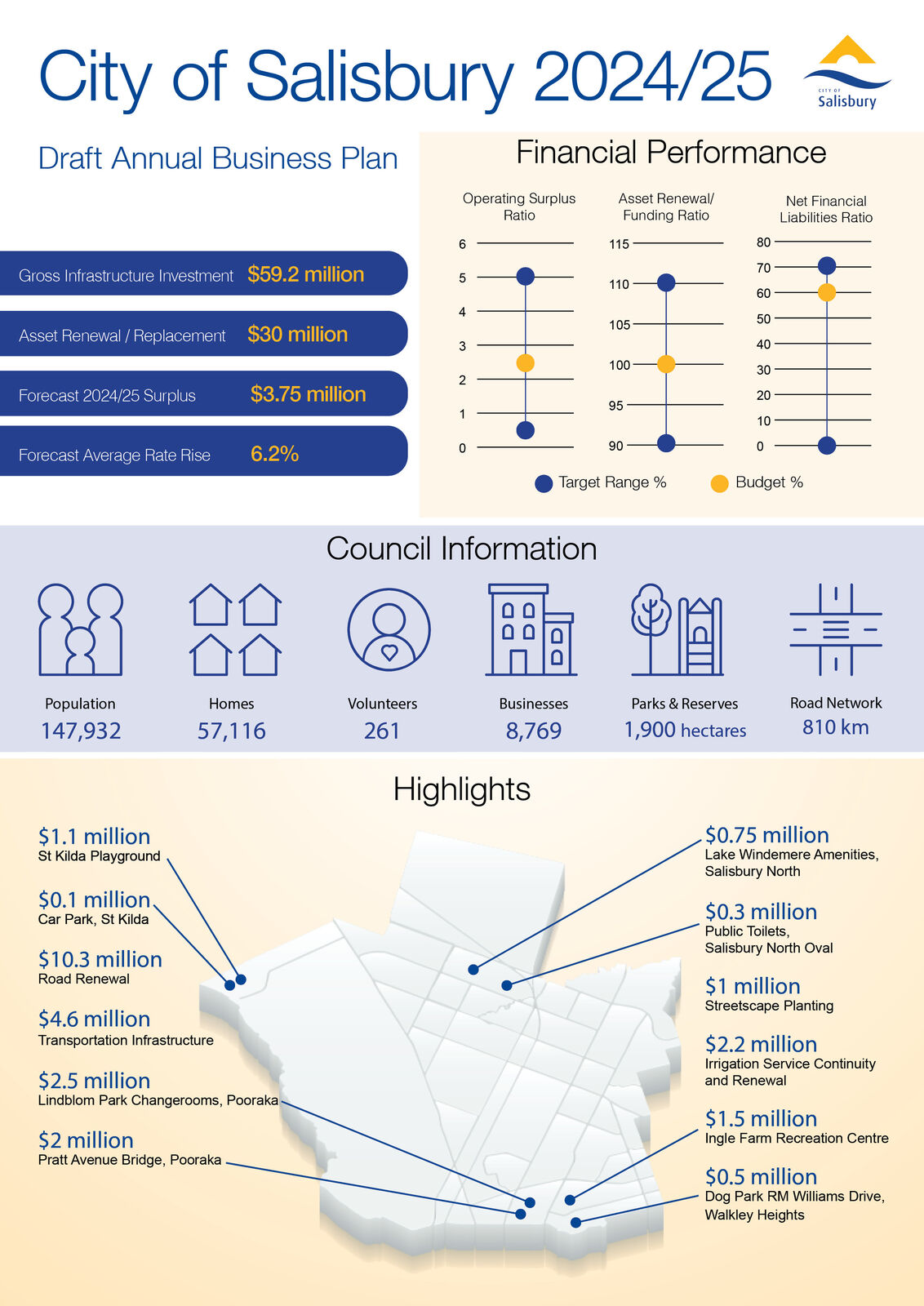 City of Salisbury 2024/25

CITY OF Salisbury

Draft Annual Business Plan

Gross Infrastructure Investment $59.2 million

Asset Renewal / Replacement $30 million

Forecast 2024/25 Surplus $3.75 million

Forecast Average Rate Rise 6.2%

Financial Performance

Operating Surplus Ratio

6
5
4
3
2
1
0

Asset Renewal/ Funding Ratio

115
110
105
100
95
90

Net Financial Liabilities Ratio

80
70
60
50
40
30
20
10
0

Target Range % Budget %

Council Information

Population
147,932

Homes
57,116

Volunteers
261

Businesses
8,769

Parks & Reserves
1,900 hectares

Road Network
810 km

Highlights

$1.1 million
St Kilda Playground

$0.1 million
Car Park, St Kilda

$10.3 million
Road Renewal

$4.6 million
Transportation Infrastructure

$2.5 million
Lindblom Park Changerooms, Pooraka

$2 million
Pratt Avenue Bridge, Pooraka

$0.75 million
Lake Windemere Amenities, Salisbury North

$0.3 million
Public Toilets, Salisbury North Oval

$1 million
Streetscape Planting

$2.2 million
Irrigation Service Continuity and Renewal

$1.5 million
Ingle Farm Recreation Centre

$0.5 million
Dog Park RM Williams Drive, Walkley Heights