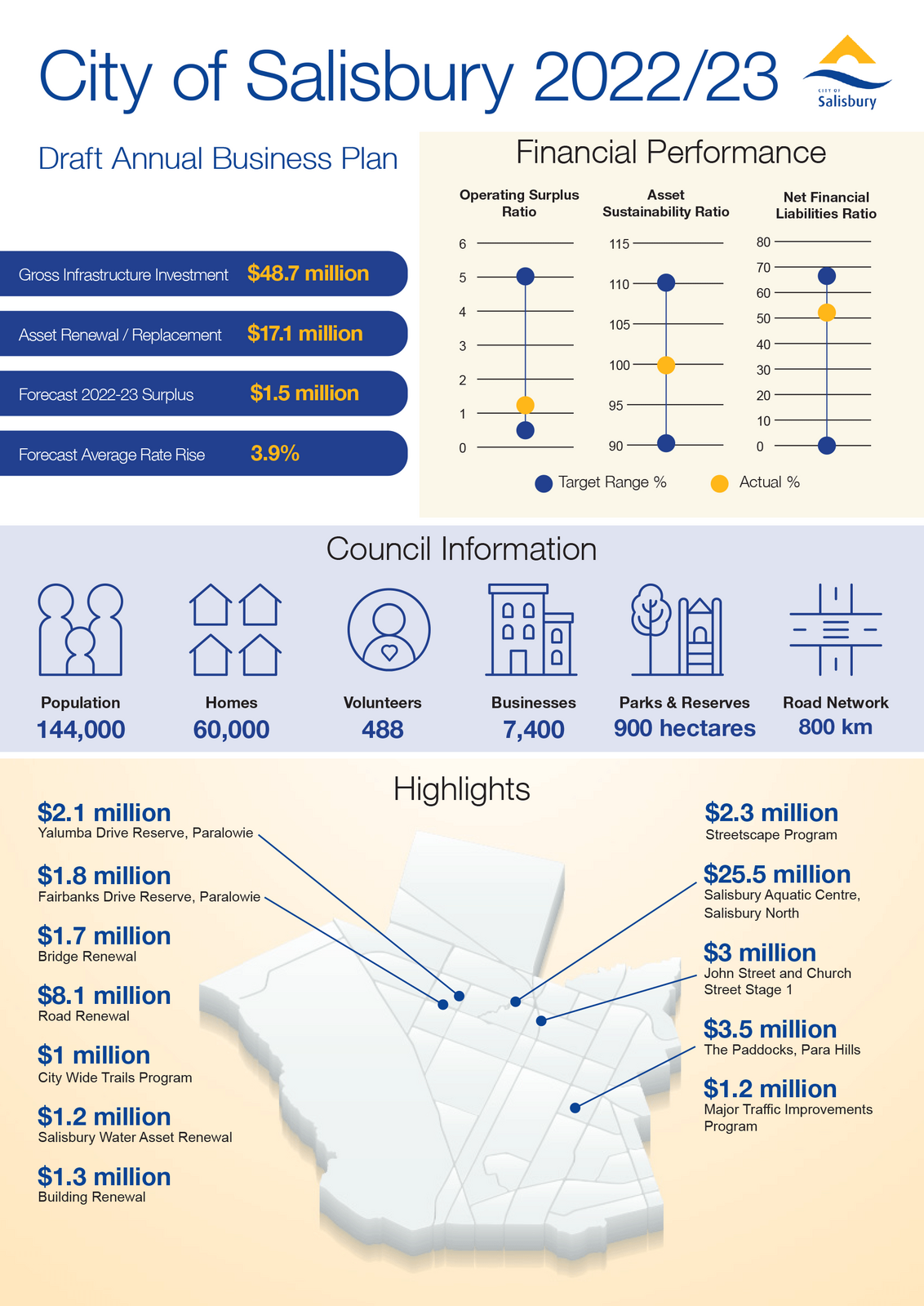 City of Salisbury 2022/23

CITY OF Salisbury

Draft Annual Business Plan

Gross Infrastructure Investment $48.7 million

Asset Renewal / Replacement $17.1 million

Forecast 2022-23 Surplus $1.5 million

Forecast Average Rate Rise 3.9%

Financial Performance

Operating Surplus Ratio

6
5
4
3
2
1
0

Asset Sustainability Ratio

115
110
105
100
95
90

Net Financial Liabilities Ratio

80
70
60
50
40
30
20
10
0

Target Range % Actual %

Council Information

Population
144,000

Homes
60,000

Volunteers
488

Businesses
7,400

Parks & Reserves
900 hectares

Road Network
800 km

Highlights

$2.1 million
Yalumba Drive Reserve, Paralowie

$1.8 million
Fairbanks Drive Reserve, Paralowie

$1.7 million
Bridge Renewal

$8.1 million
Road Renewal

$1 million
City Wide Trails Program

$1.2 million
Salisbury Water Asset Renewal

$1.3 million
Building Renewal

$2.3 million
Streetscape Program

$25.5 million
Salisbury Aquatic Centre, Salisbury North

$3 million
John Street and Church Street Stage 1

$3.5 million
The Paddocks, Para Hills

$1.2 million
Major Traffic Improvements Program